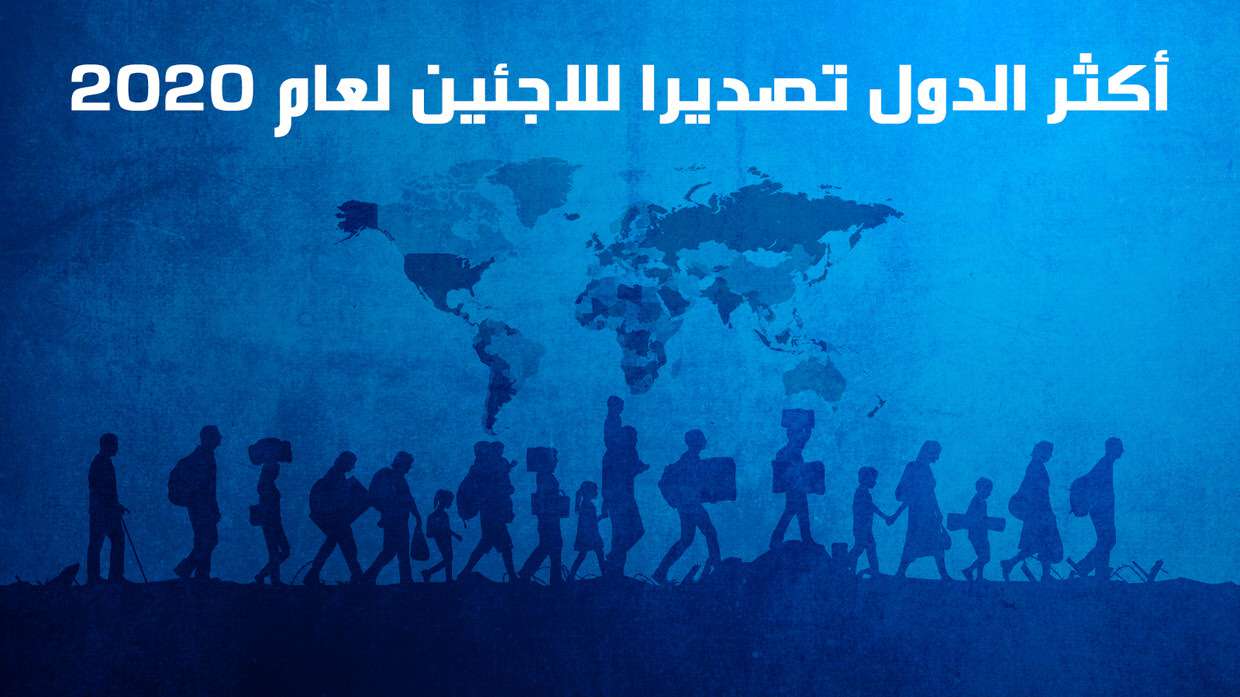 أكثر الدول تصديرا للاجئين لعام 2020